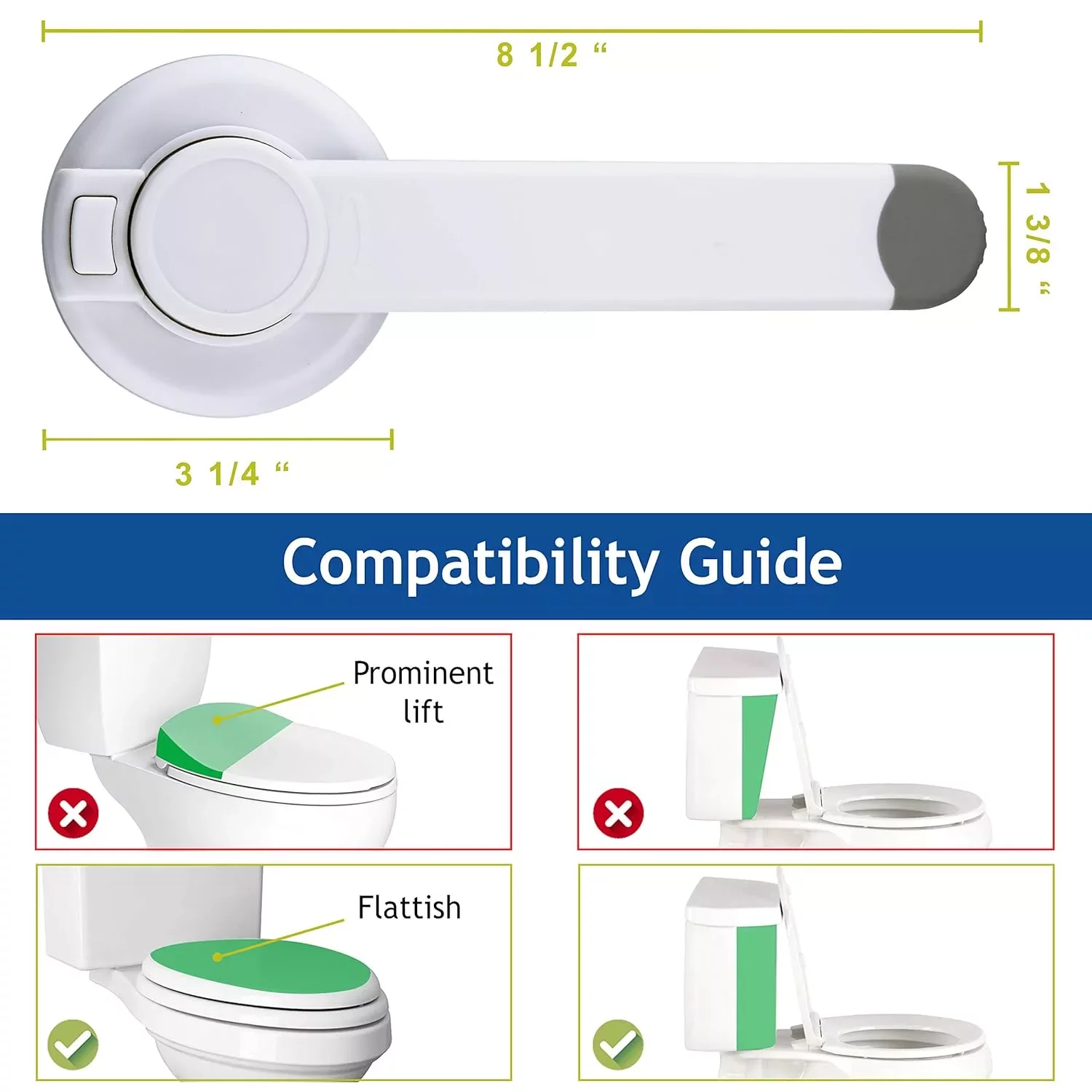 8 1/2 “

1 3/8 “

3 1/4 “

Compatibility Guide

Prominent lift

Flattish